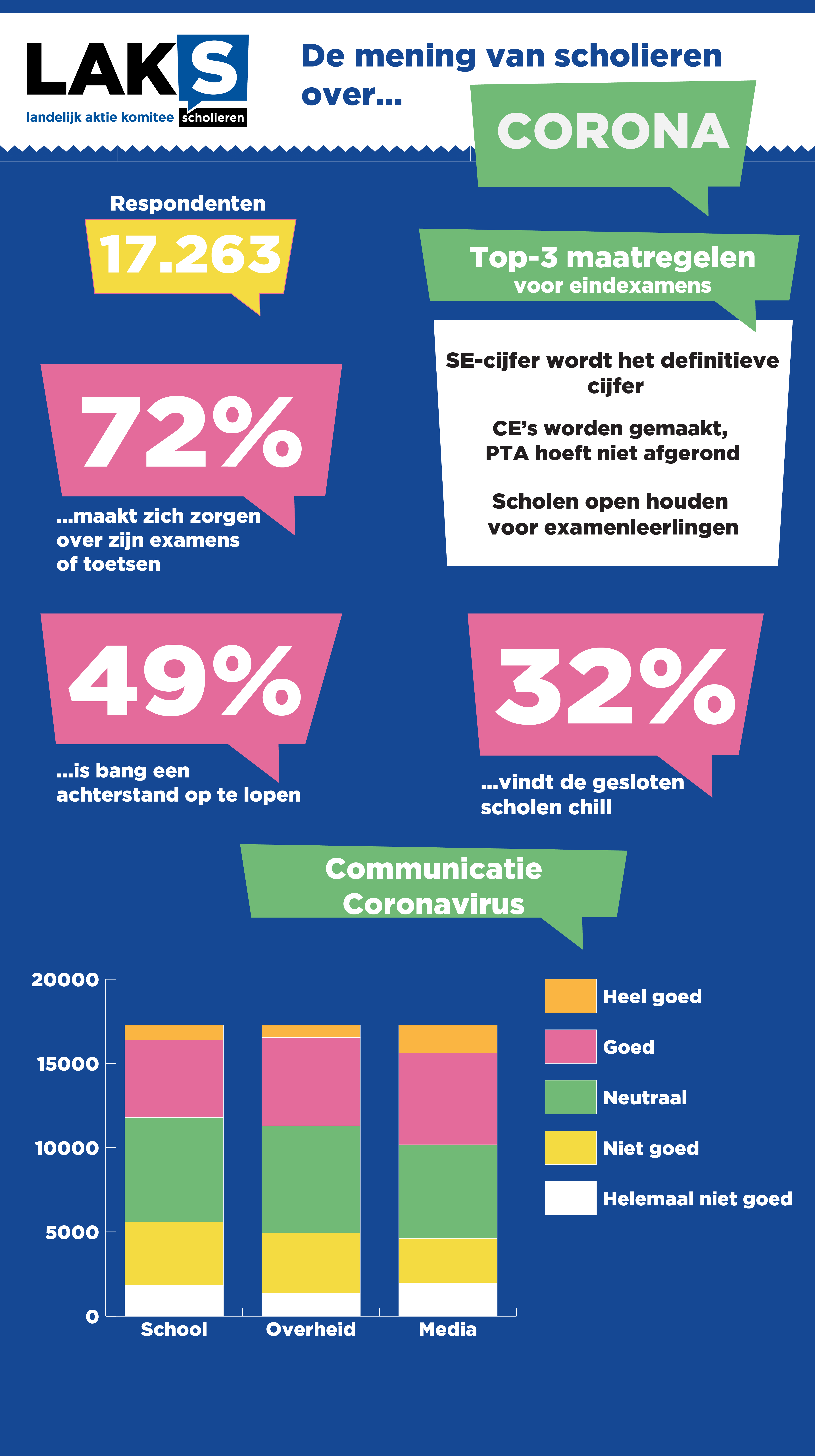 LAKS
landelijk aktie komitee scholieren

De mening van scholieren over...

CORONA

Respondenten
17.263

Top-3 maatregelen
voor eindexamens

SE-cijfer wordt het definitieve cijfer

CE's worden gemaakt, PTA hoeft niet afgerond

Scholen open houden voor examenleerlingen

72%
...maakt zich zorgen over zijn examens of toetsen

49%
...is bang een achterstand op te lopen

32%
...vindt de gesloten scholen chill

Communicatie Coronavirus

20000
15000
10000
5000
0

School
Overheid
Media

Heel goed
Goed
Neutraal
Niet goed
Helemaal niet goed